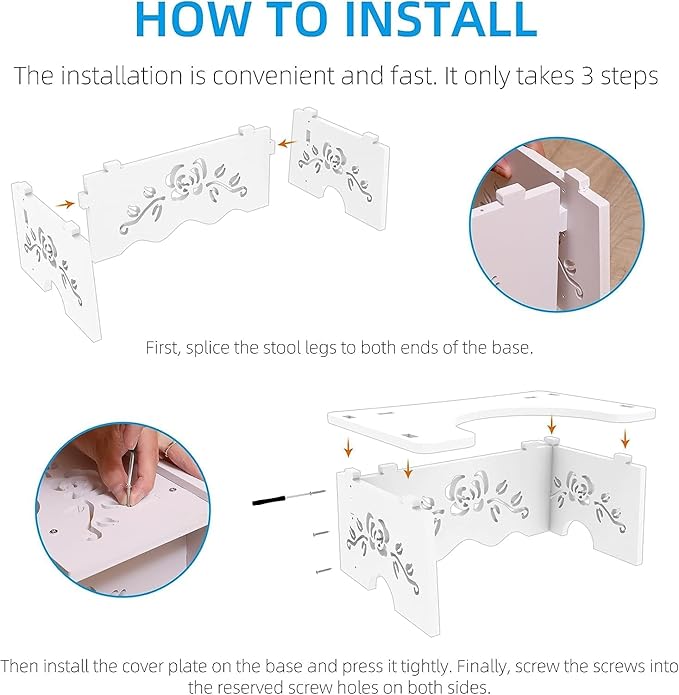 HOW TO INSTALL

The installation is convenient and fast. It only takes 3 steps

First, splice the stool legs to both ends of the base.

Then install the cover plate on the base and press it tightly. Finally, screw the screws into the reserved screw holes on both sides.