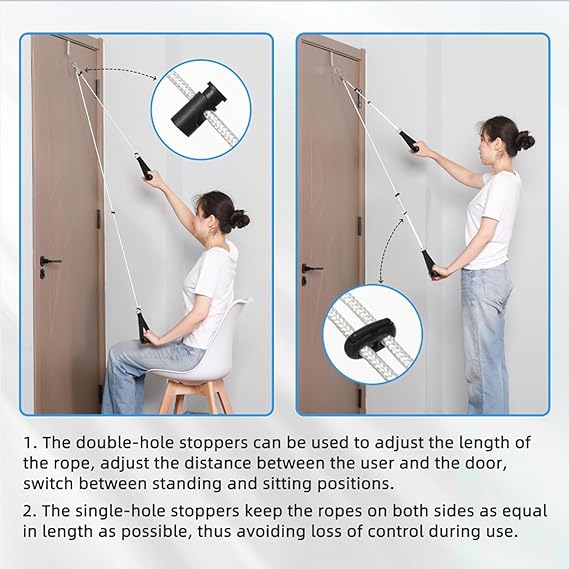 1. The double-hole stoppers can be used to adjust the length of the rope, adjust the distance between the user and the door, switch between standing and sitting positions.

2. The single-hole stoppers keep the ropes on both sides as equal in length as possible, thus avoiding loss of control during use.