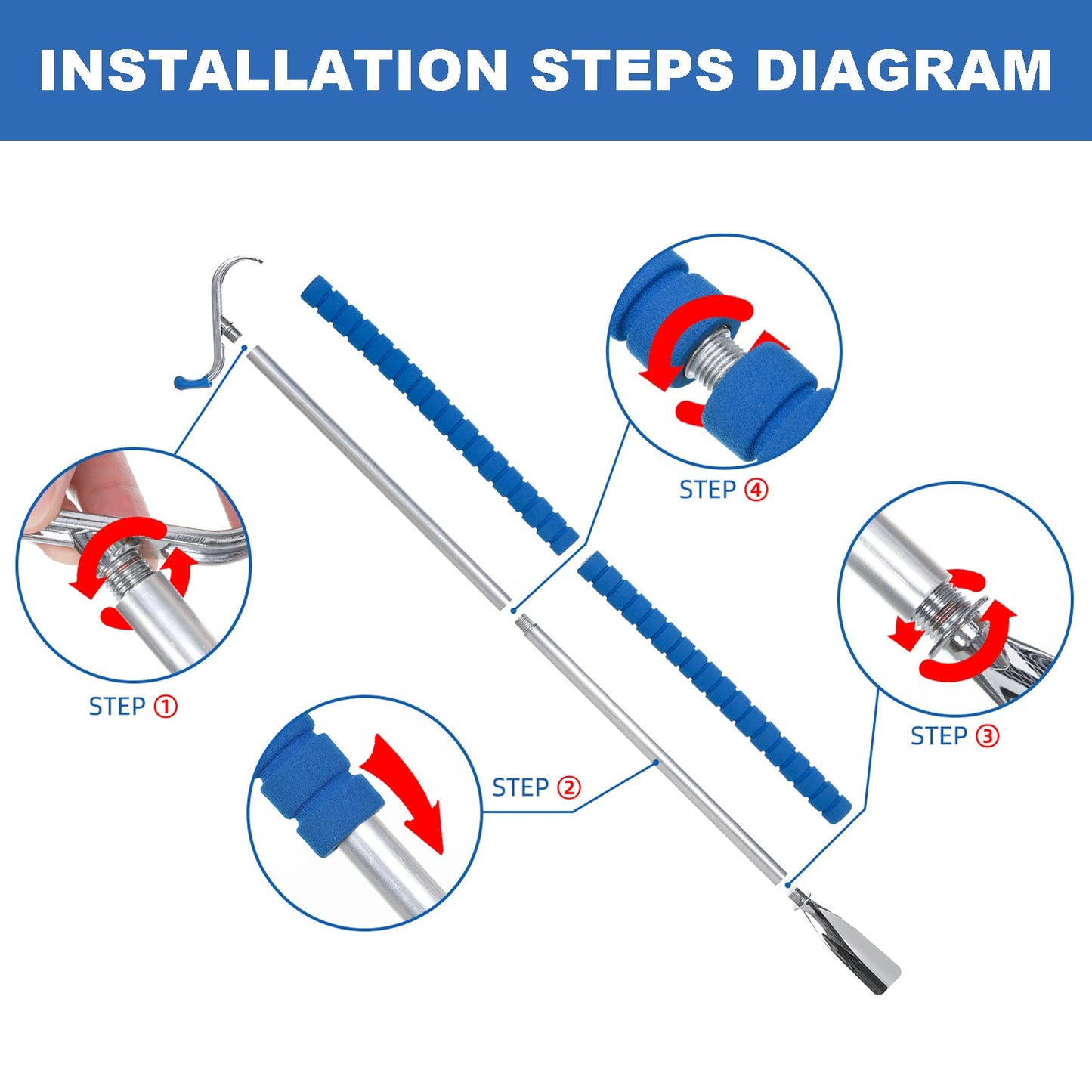 INSTALLATION STEPS DIAGRAM

STEP ④

STEP ①

STEP ③

STEP ②