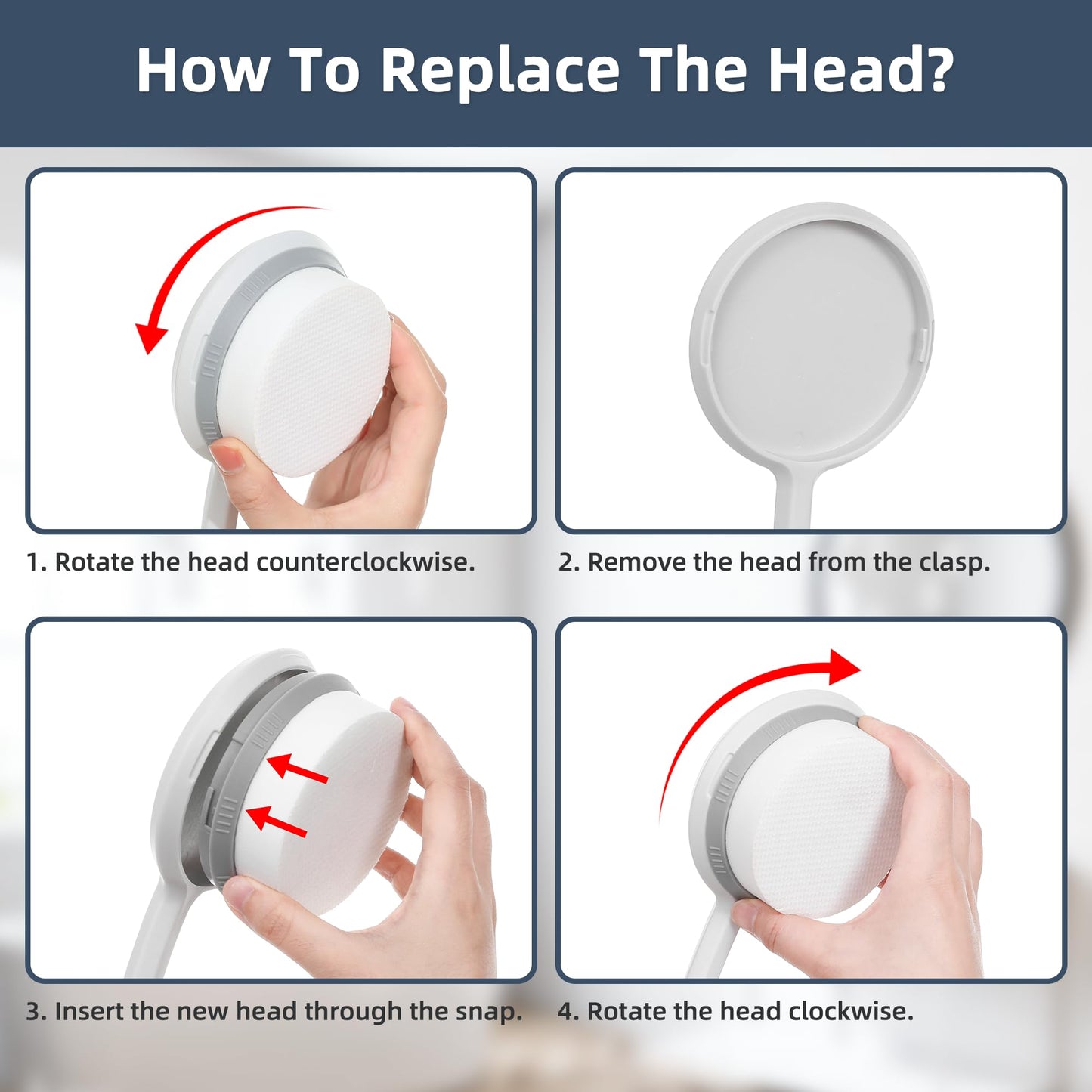 How To Replace The Head?

1. Rotate the head counterclockwise.

2. Remove the head from the clasp.

3. Insert the new head through the snap.

4. Rotate the head clockwise.