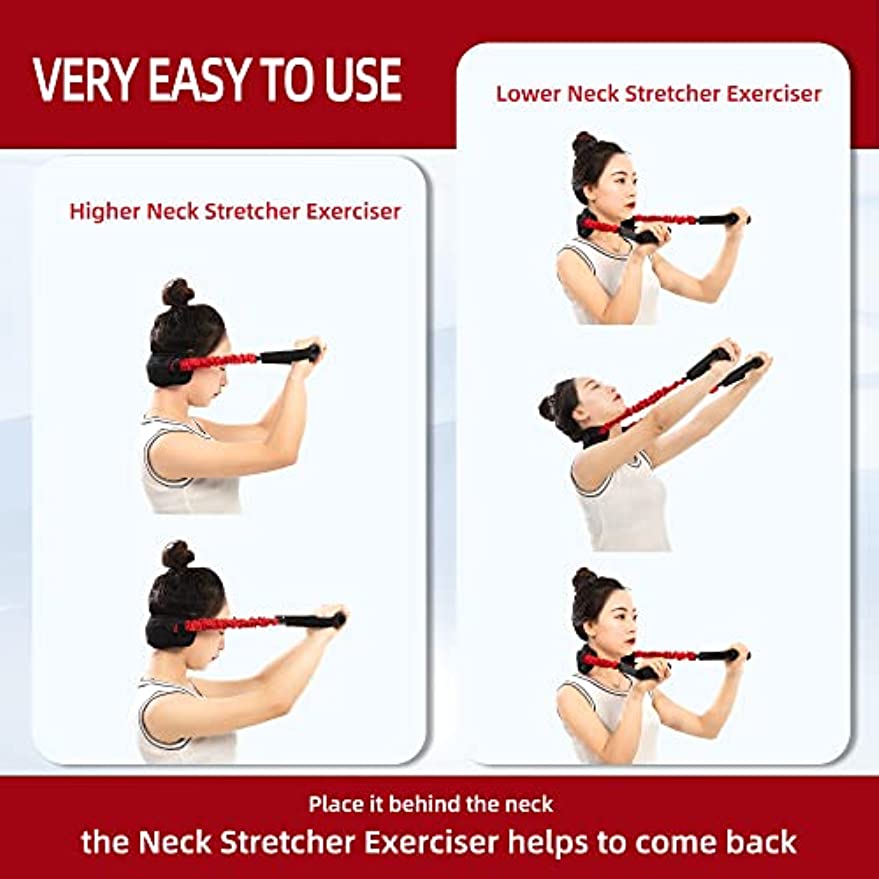 VERY EASY TO USE

Higher Neck Stretcher Exerciser

Lower Neck Stretcher Exerciser

Place it behind the neck
the Neck Stretcher Exerciser helps to come back