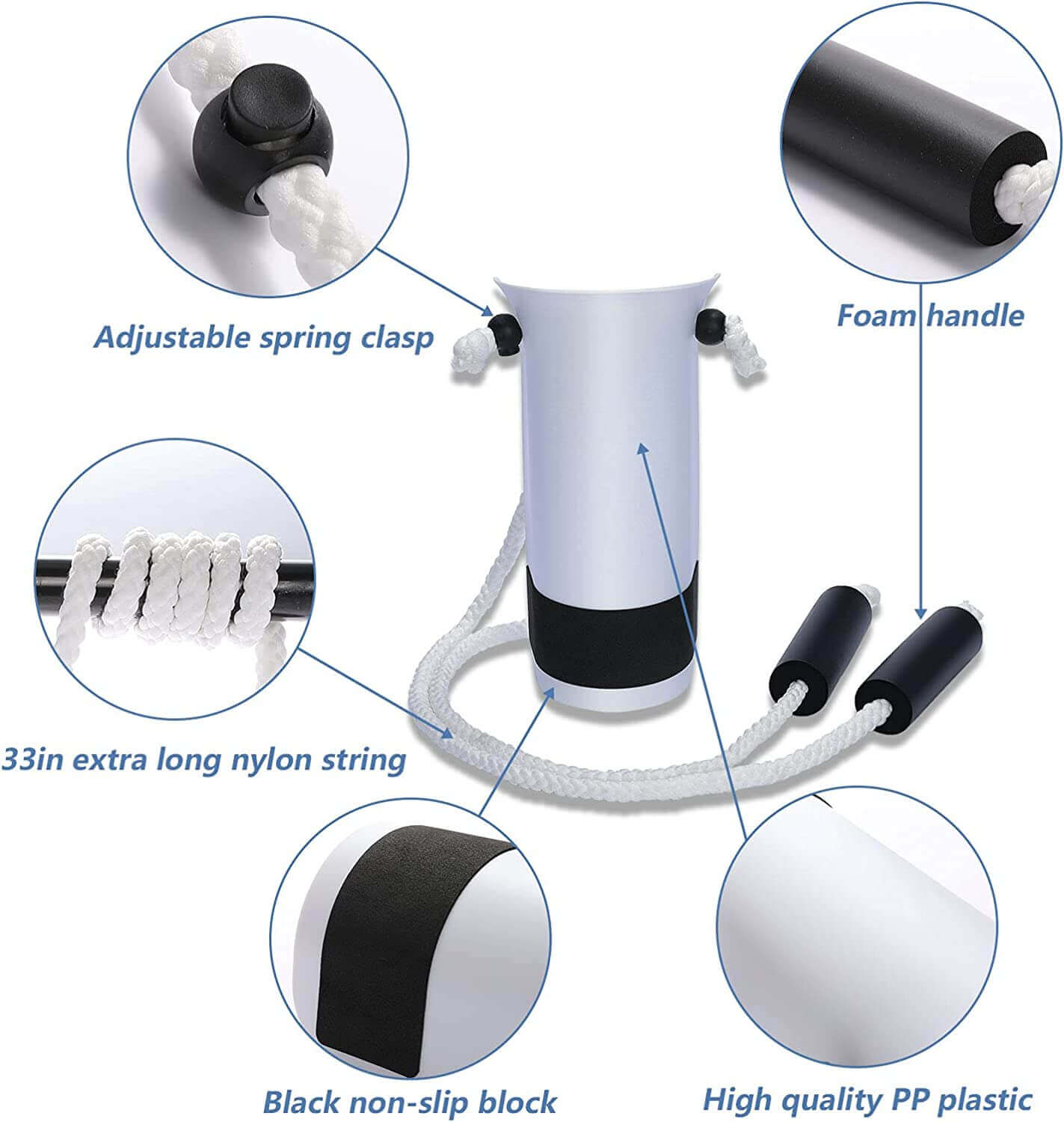 Adjustable spring clasp

Foam handle

33in extra long nylon string

Black non-slip block

High quality PP plastic