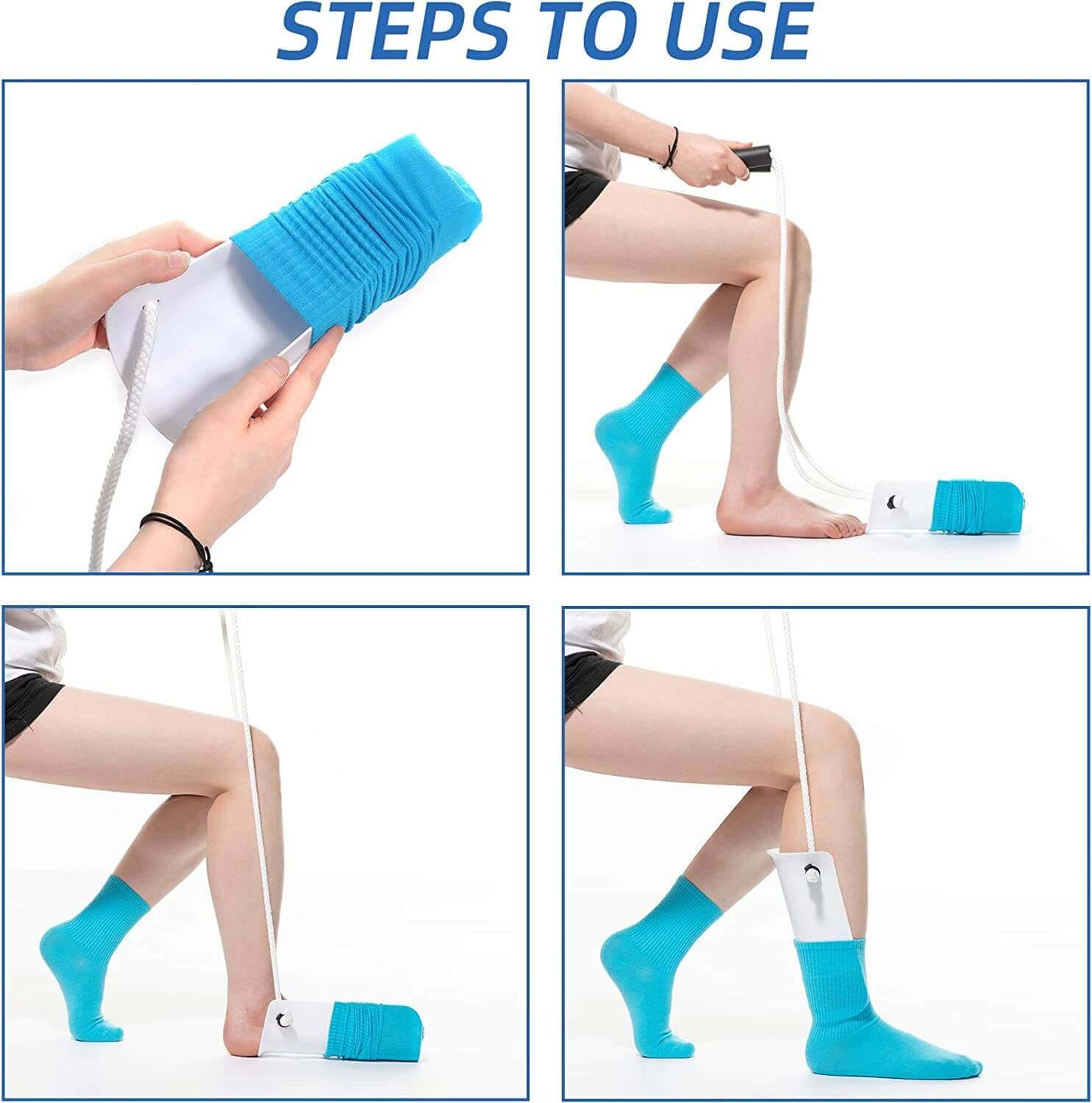 STEPS TO USE