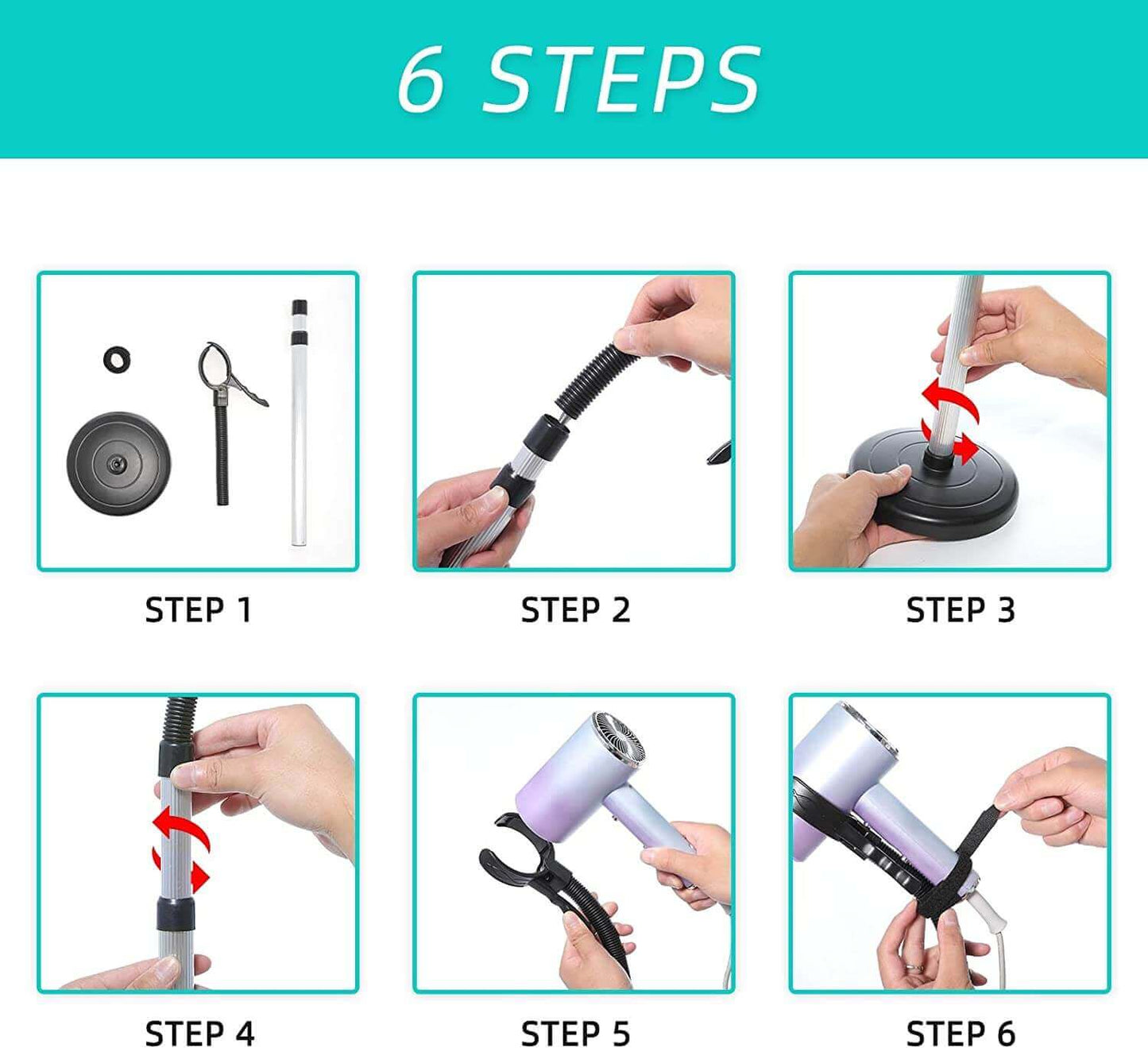 6 STEPS

STEP 1

STEP 2

STEP 3

STEP 4

STEP 5

STEP 6