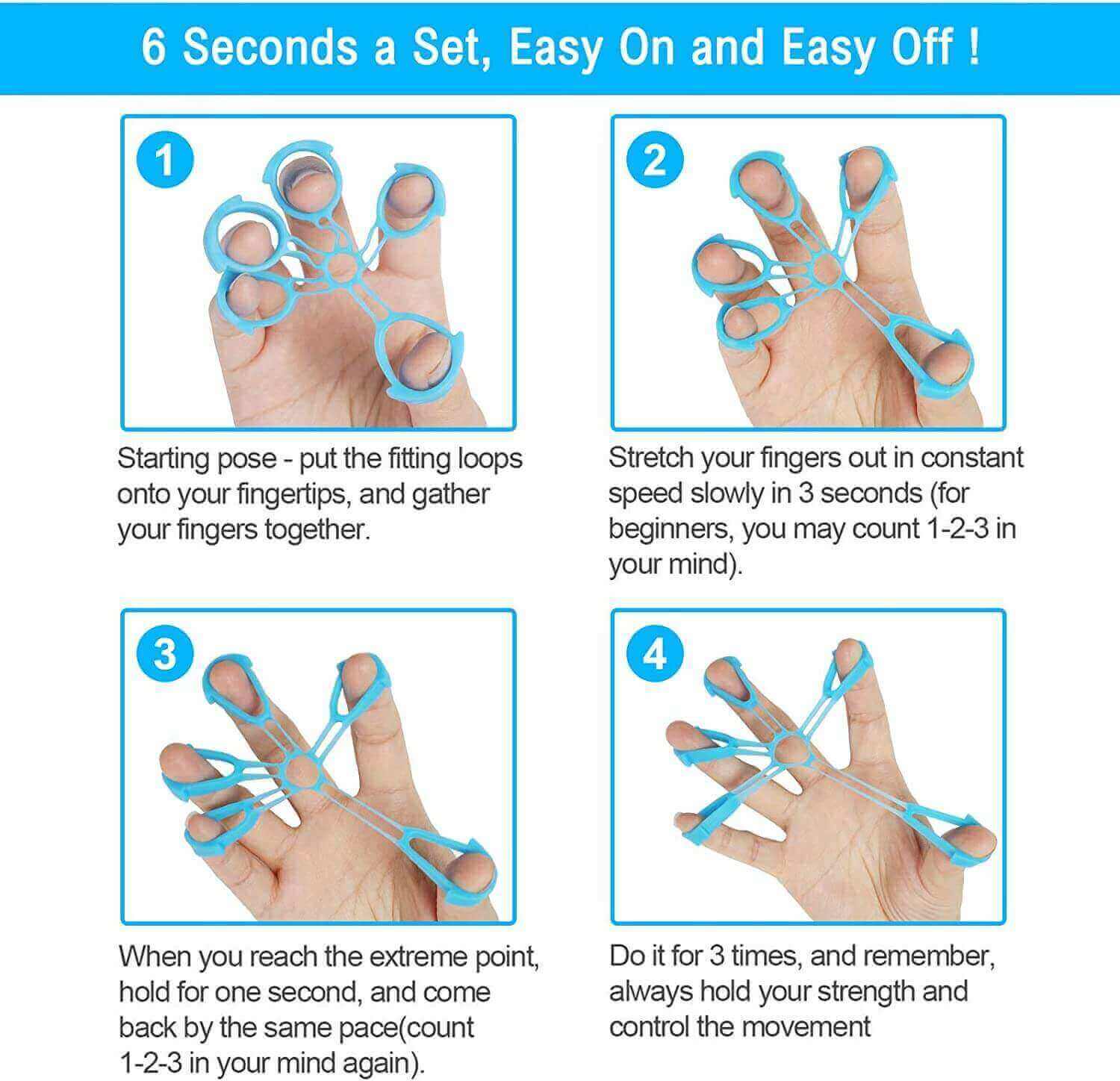 6 Seconds a Set, Easy On and Easy Off !

1

Starting pose - put the fitting loops onto your fingertips, and gather your fingers together.

2

Stretch your fingers out in constant speed slowly in 3 seconds (for beginners, you may count 1-2-3 in your mind).

3

When you reach the extreme point, hold for one second, and come back by the same pace(count 1-2-3 in your mind again).

4

Do it for 3 times, and remember, always hold your strength and control the movement