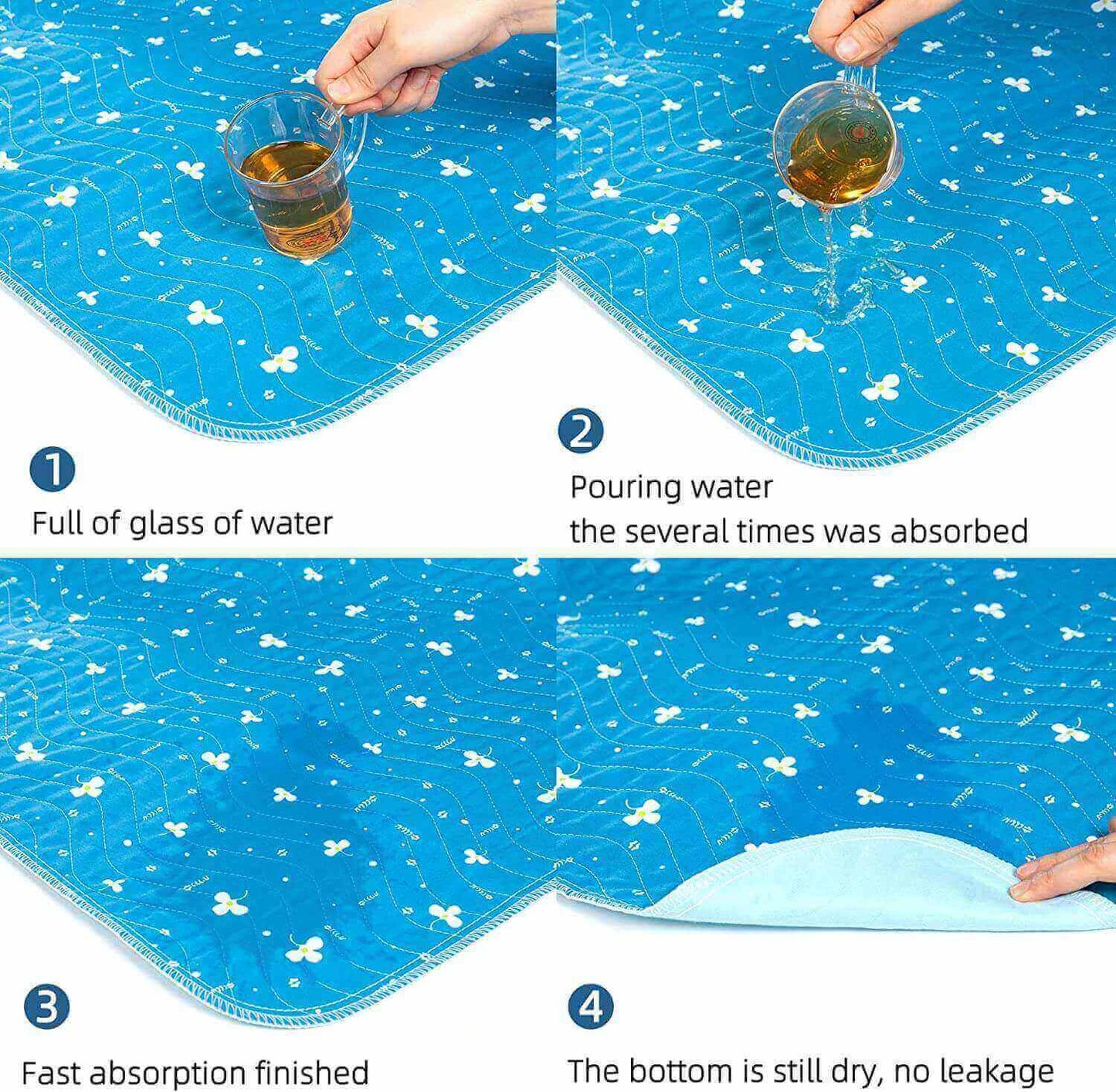 1
Full of glass of water

2
Pouring water
the several times was absorbed

3
Fast absorption finished

4
The bottom is still dry, no leakage