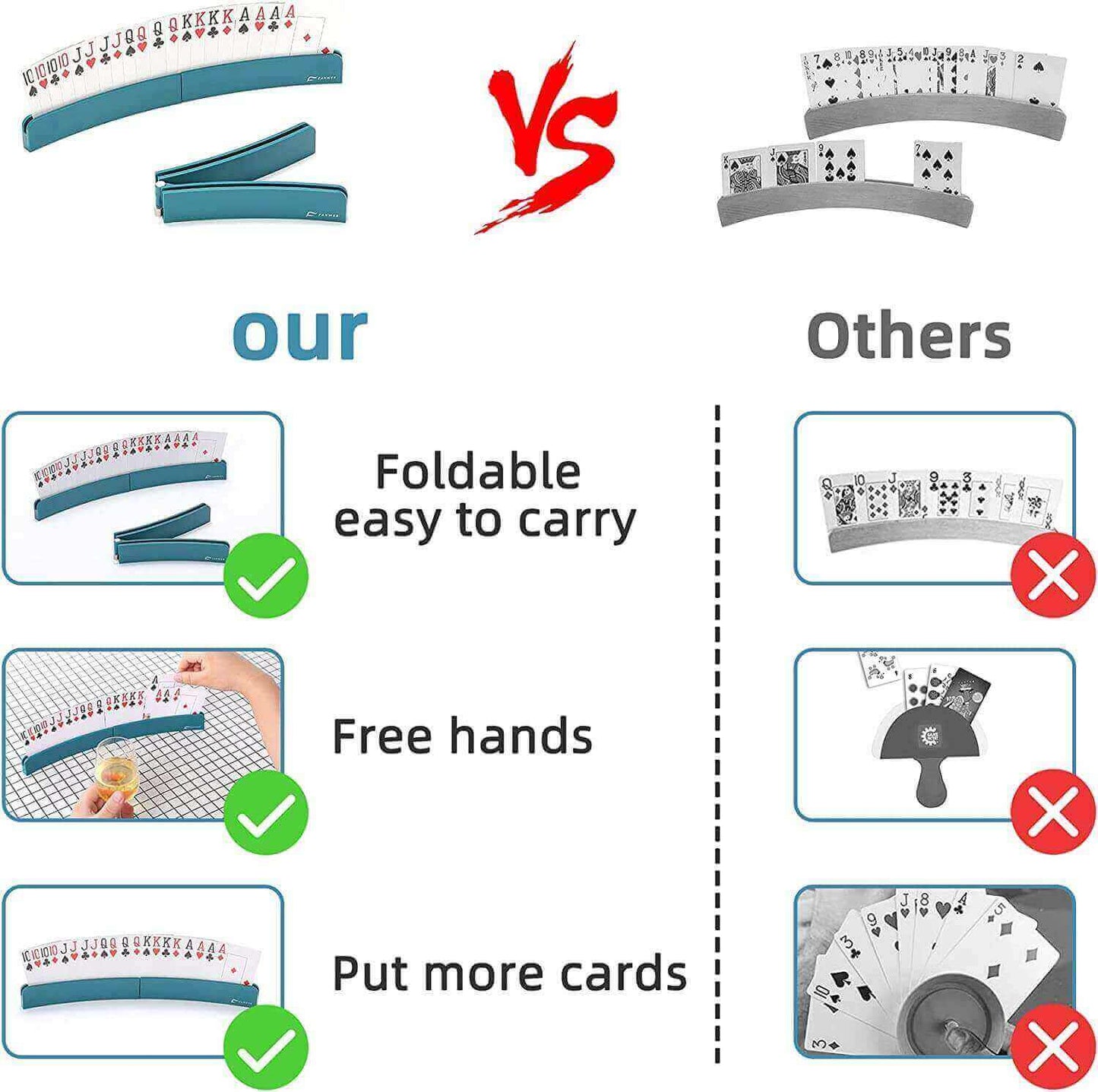 VS

our

Others

Foldable easy to carry

Free hands

Put more cards