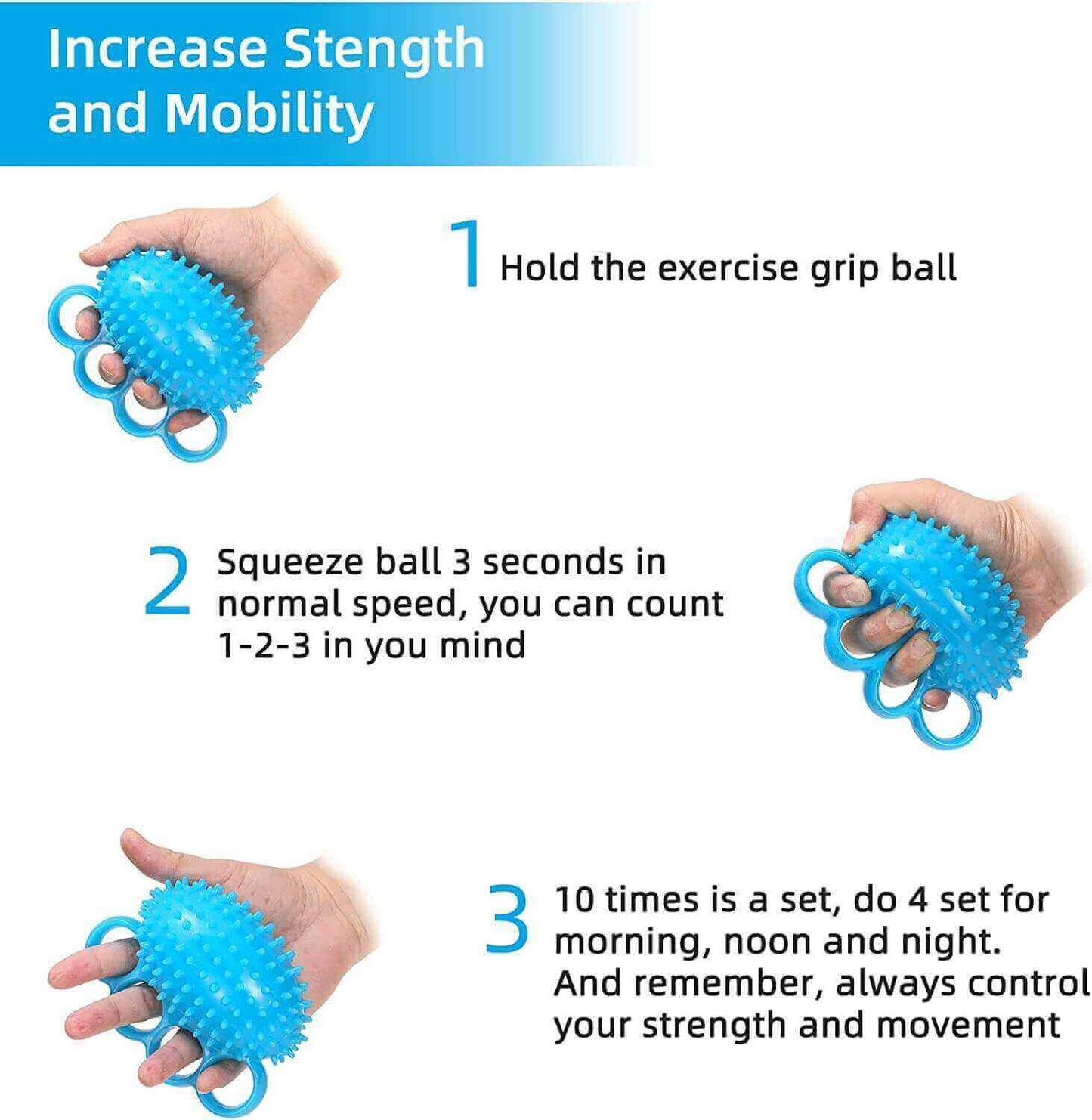 Increase Stength and Mobility

1 Hold the exercise grip ball

2 Squeeze ball 3 seconds in normal speed, you can count 1-2-3 in you mind

3 10 times is a set, do 4 set for morning, noon and night. And remember, always control your strength and movement