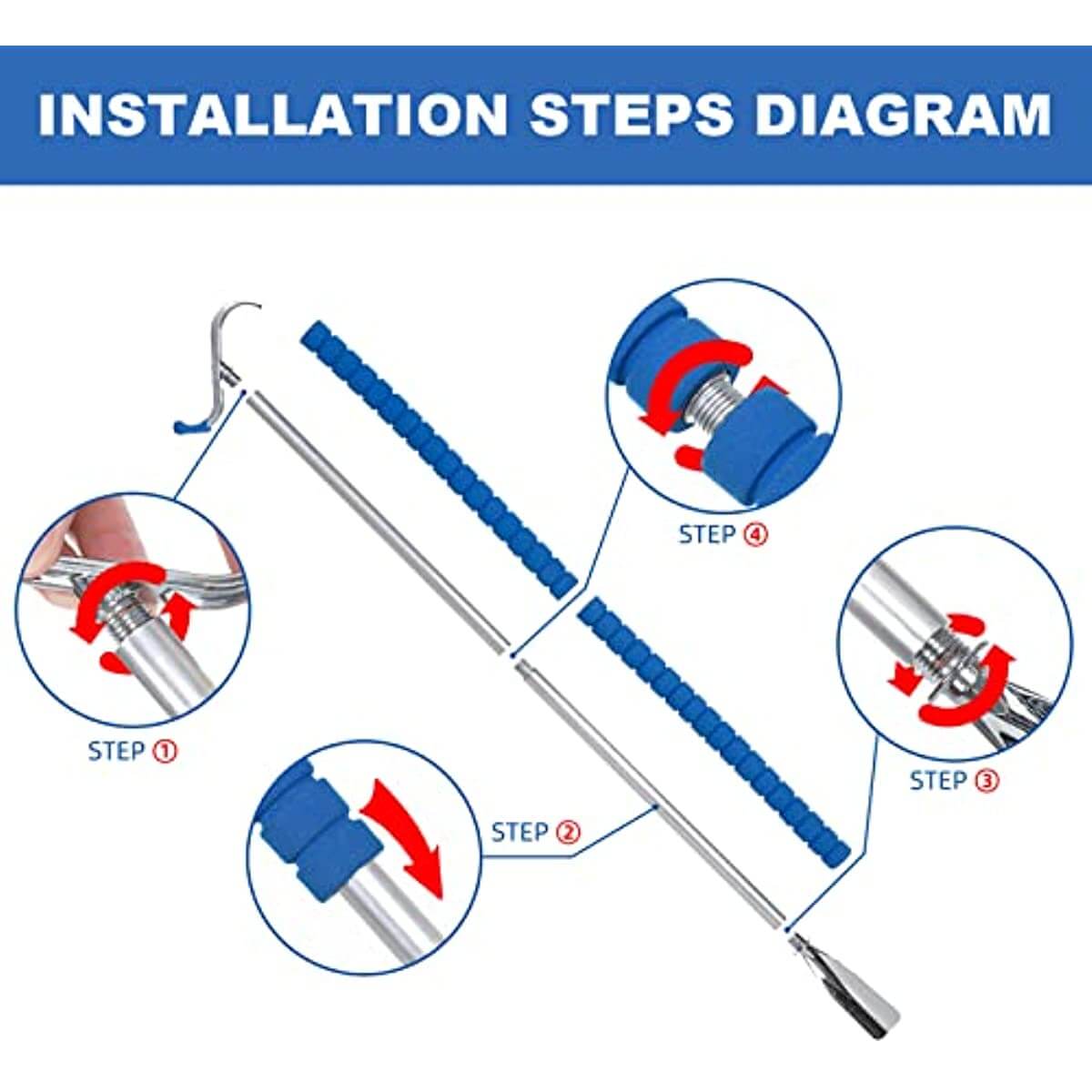 INSTALLATION STEPS DIAGRAM

STEP ④

STEP ①

STEP ③

STEP ②