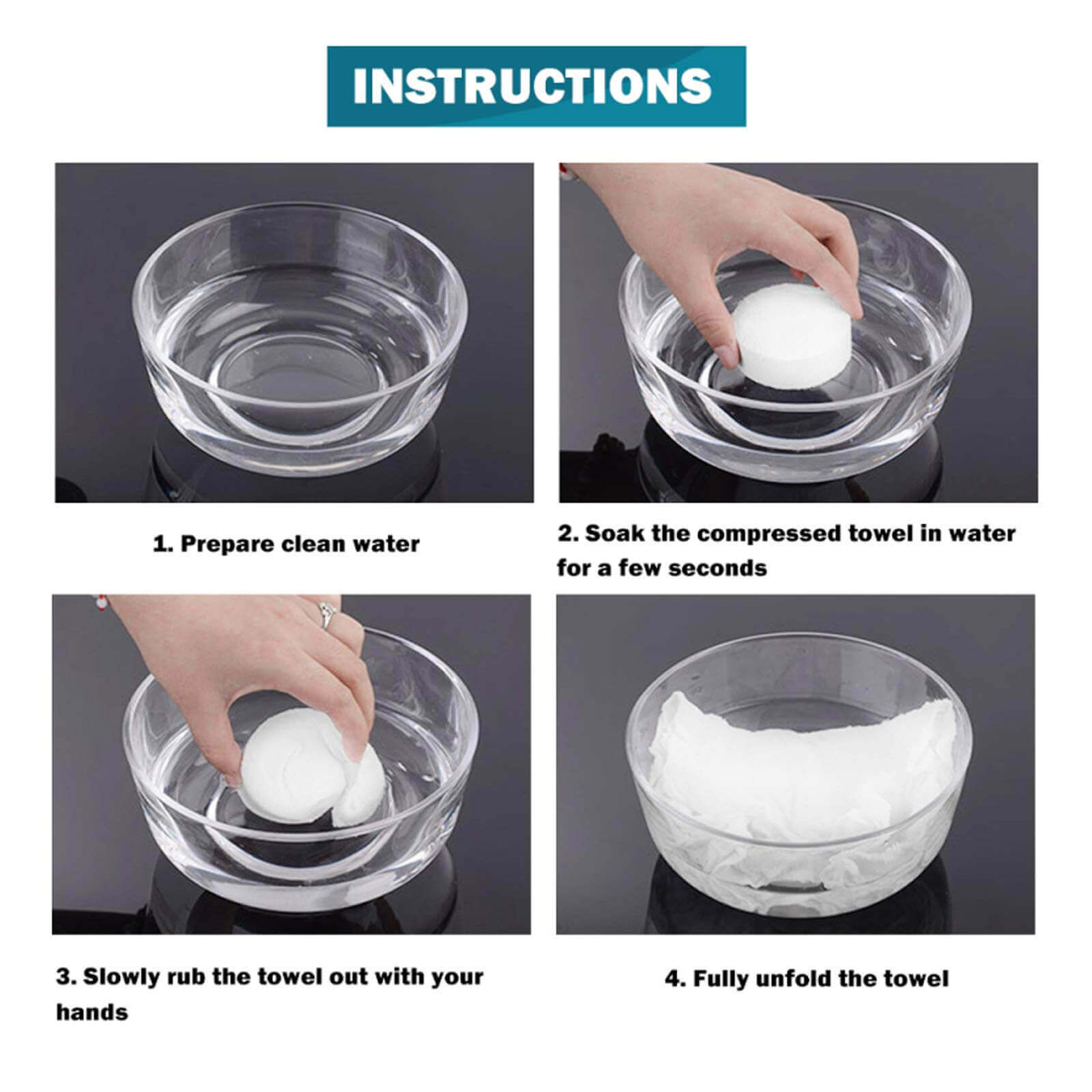 INSTRUCTIONS

1. Prepare clean water

2. Soak the compressed towel in water for a few seconds

3. Slowly rub the towel out with your hands

4. Fully unfold the towel