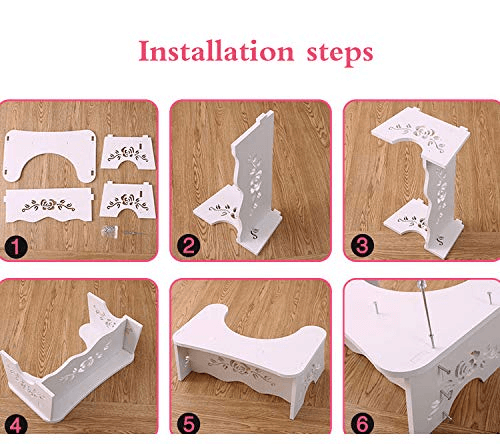 Installation steps

1

2

3

4

5

6