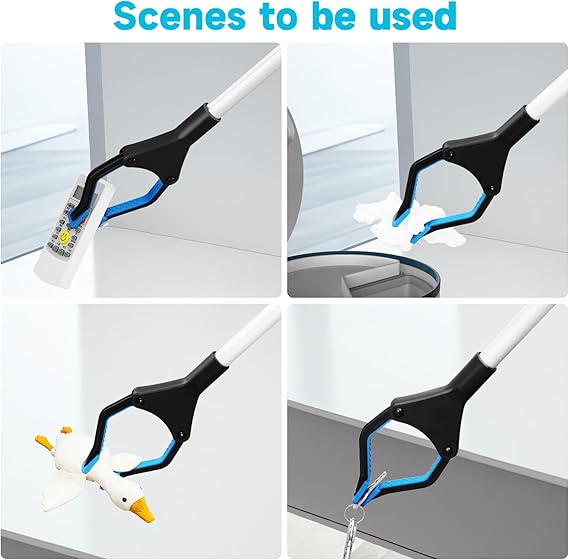 Scenes to be used