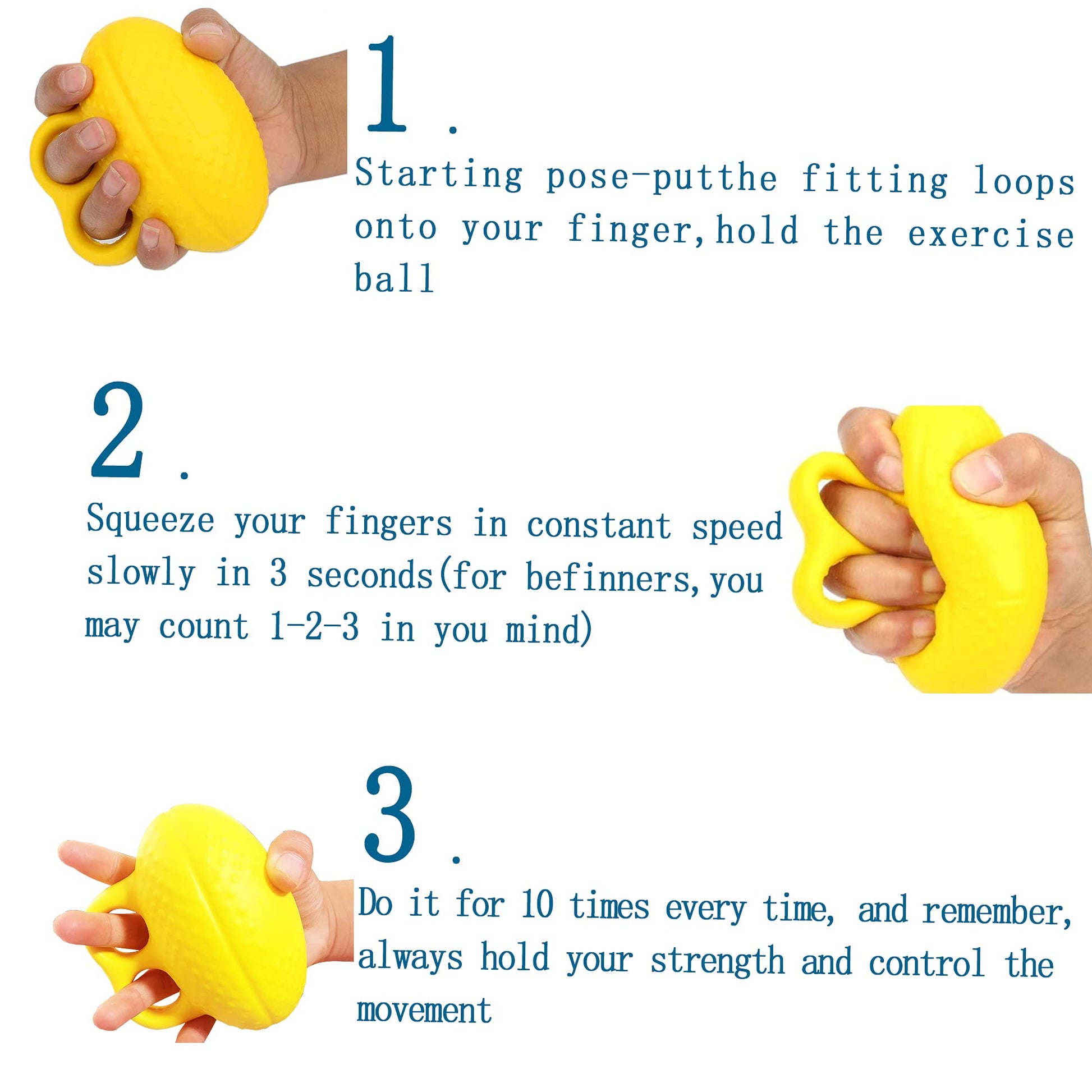 1.

Starting pose-putthe fitting loops onto your finger,hold the exercise ball

2.

Squeeze your fingers in constant speed slowly in 3 seconds(for befinners,you may count 1-2-3 in you mind)

3.

Do it for 10 times every time, and remember, always hold your strength and control the movement