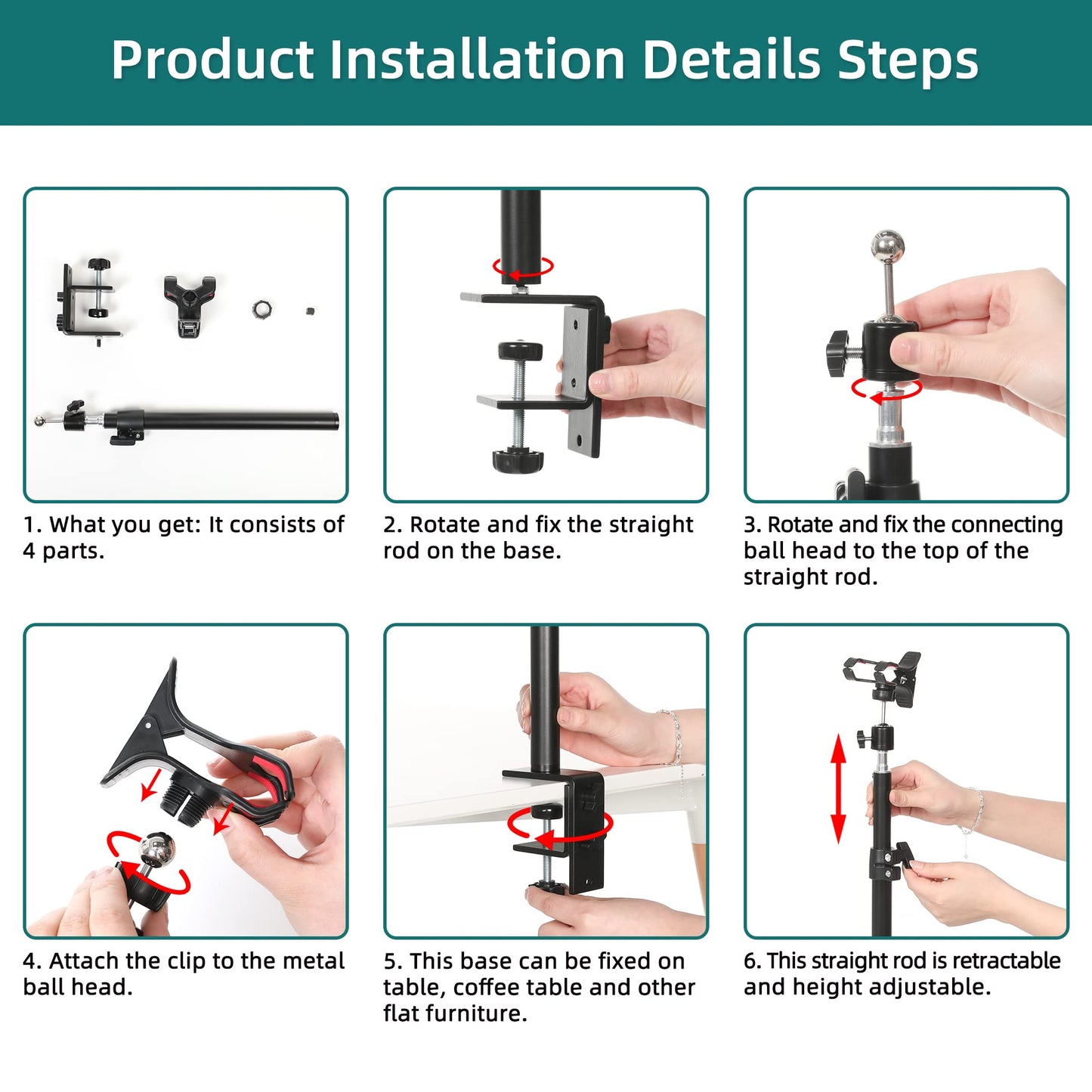 Product Installation Details Steps

1. What you get: It consists of 4 parts.

2. Rotate and fix the straight rod on the base.

3. Rotate and fix the connecting ball head to the top of the straight rod.

4. Attach the clip to the metal ball head.

5. This base can be fixed on table, coffee table and other flat furniture.

6. This straight rod is retractable and height adjustable.