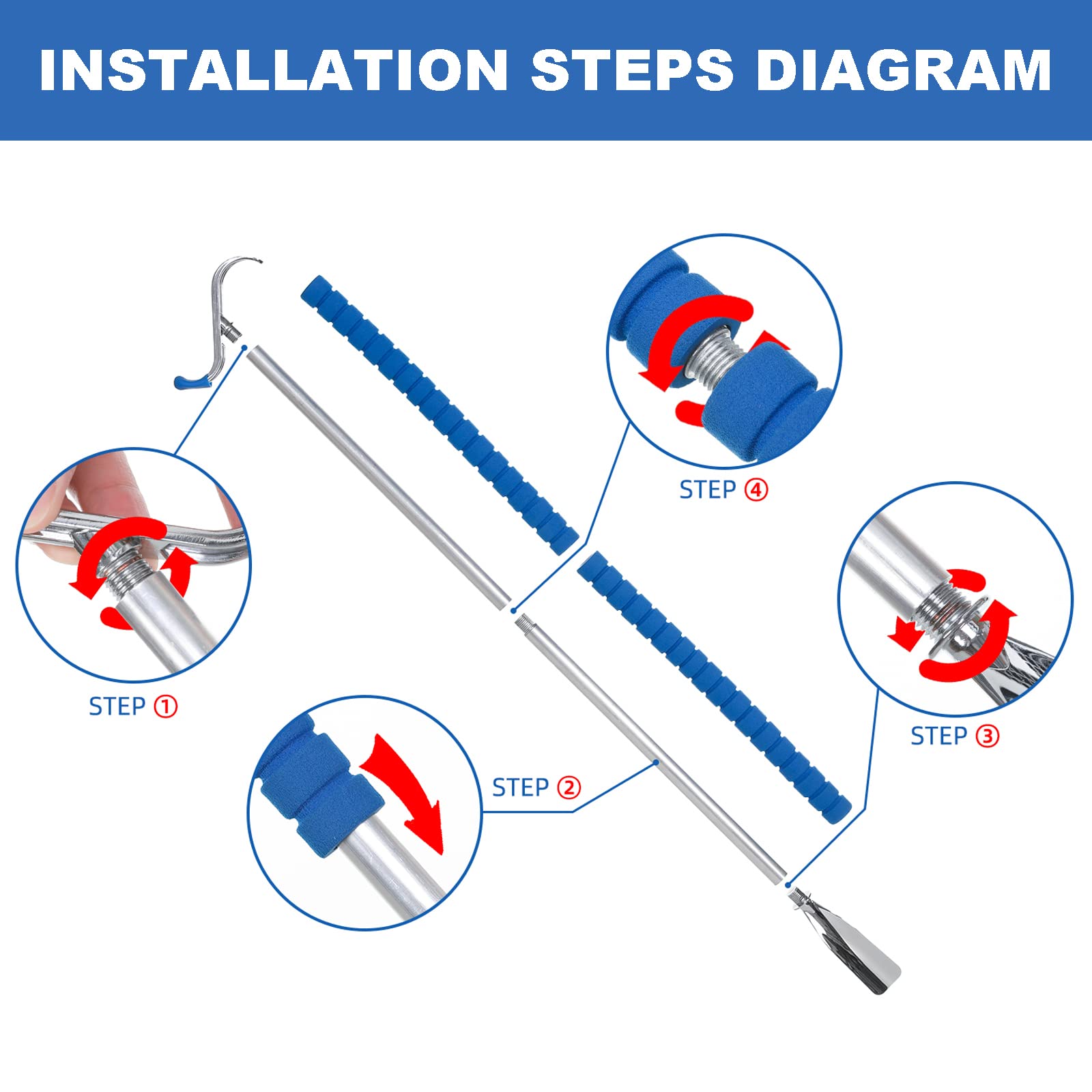 INSTALLATION STEPS DIAGRAM

STEP ④

STEP ①

STEP ③

STEP ②