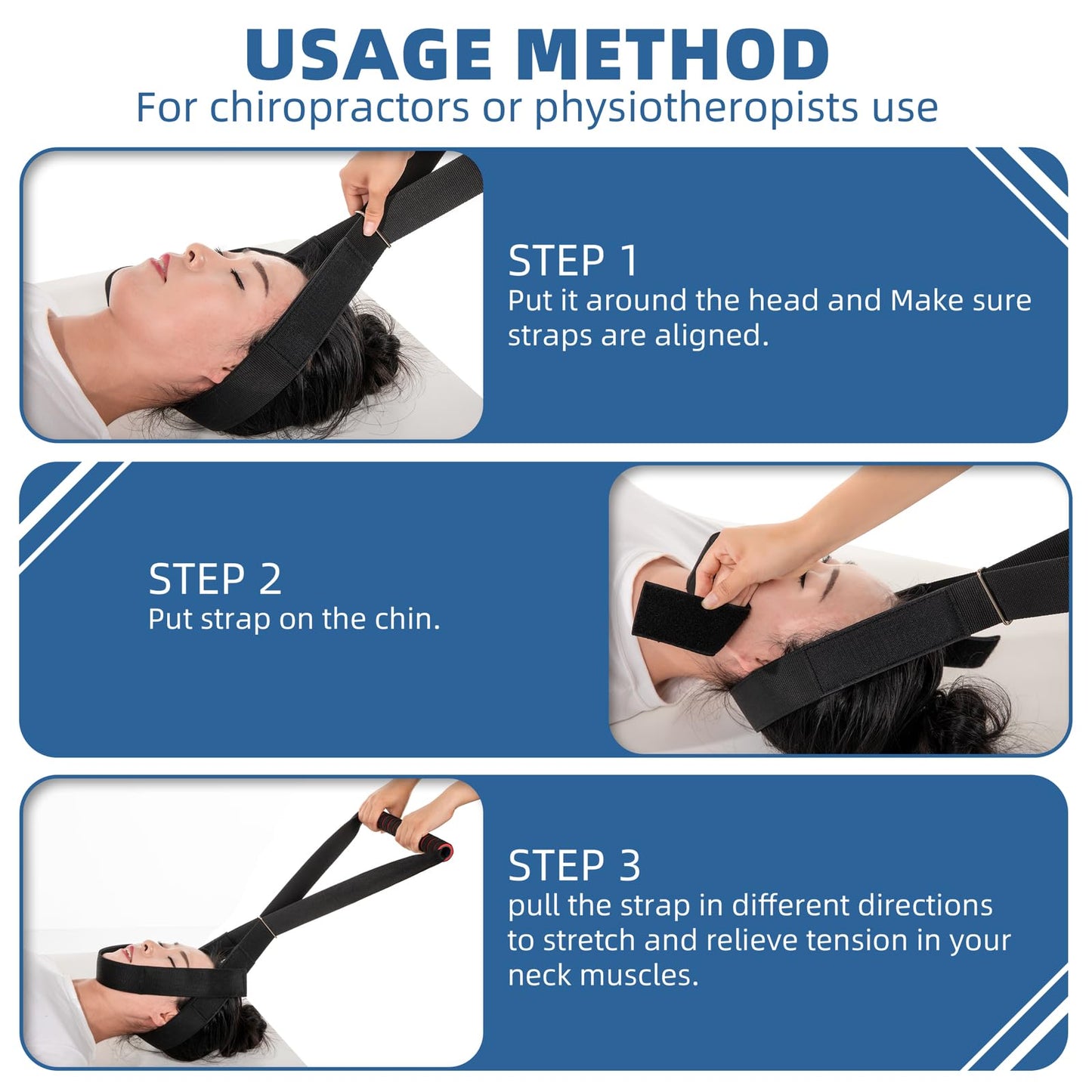 USAGE METHOD
For chiropractors or physiotheropists use

STEP 1
Put it around the head and Make sure straps are aligned.

STEP 2
Put strap on the chin.

STEP 3
pull the strap in different directions to stretch and relieve tension in your neck muscles.