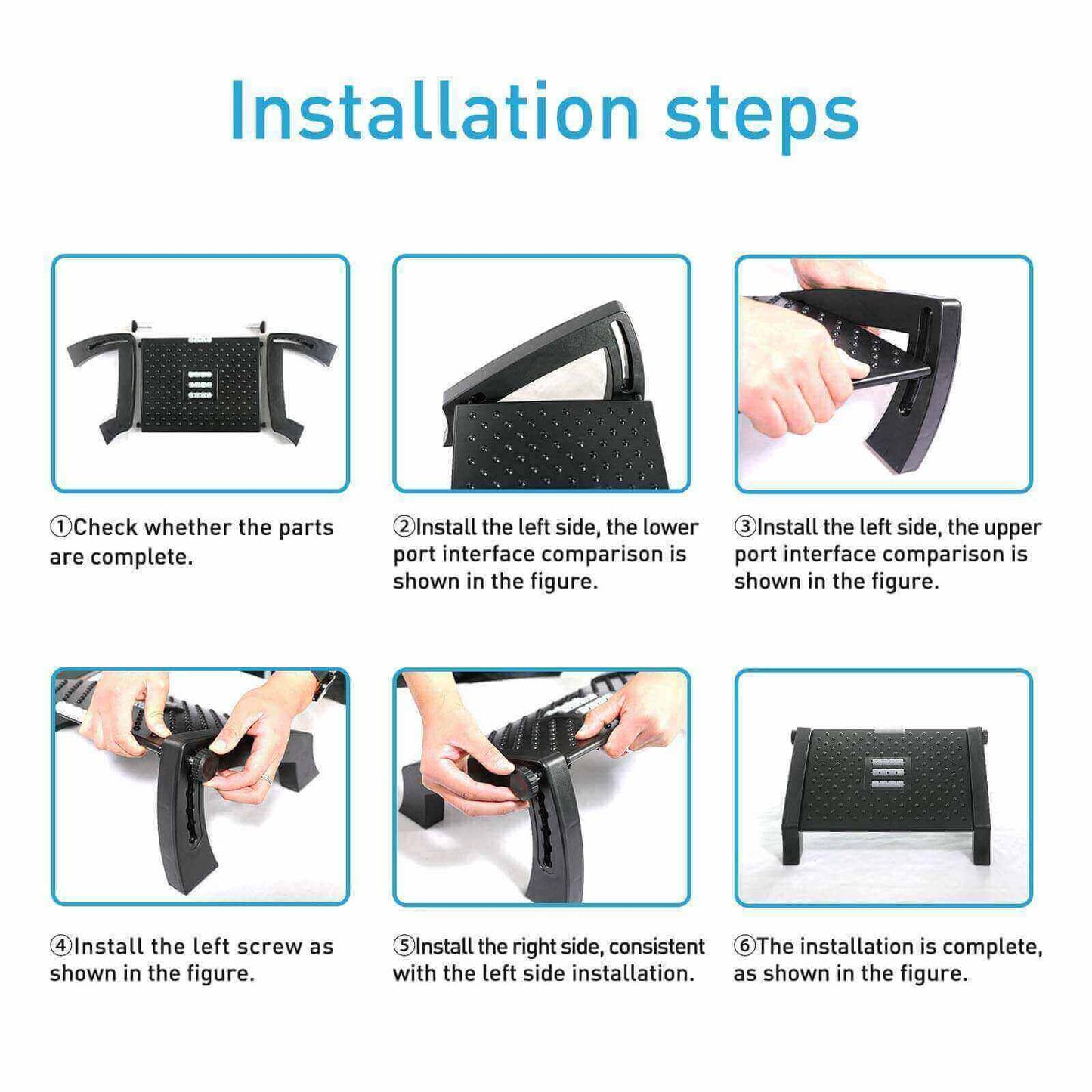 Installation steps

①Check whether the parts are complete.

②Install the left side, the lower port interface comparison is shown in the figure.

③Install the left side, the upper port interface comparison is shown in the figure.

④Install the left screw as shown in the figure.

⑤Install the right side, consistent with the left side installation.

⑥The installation is complete, as shown in the figure.