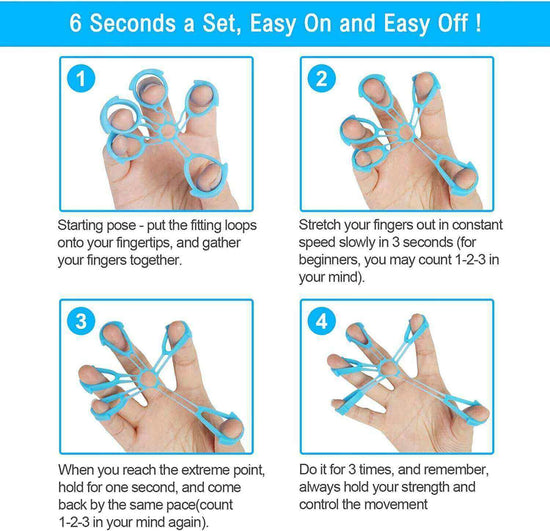 6 Seconds a Set, Easy On and Easy Off !

1

Starting pose - put the fitting loops onto your fingertips, and gather your fingers together.

2

Stretch your fingers out in constant speed slowly in 3 seconds (for beginners, you may count 1-2-3 in your mind).

3

When you reach the extreme point, hold for one second, and come back by the same pace(count 1-2-3 in your mind again).

4

Do it for 3 times, and remember, always hold your strength and control the movement