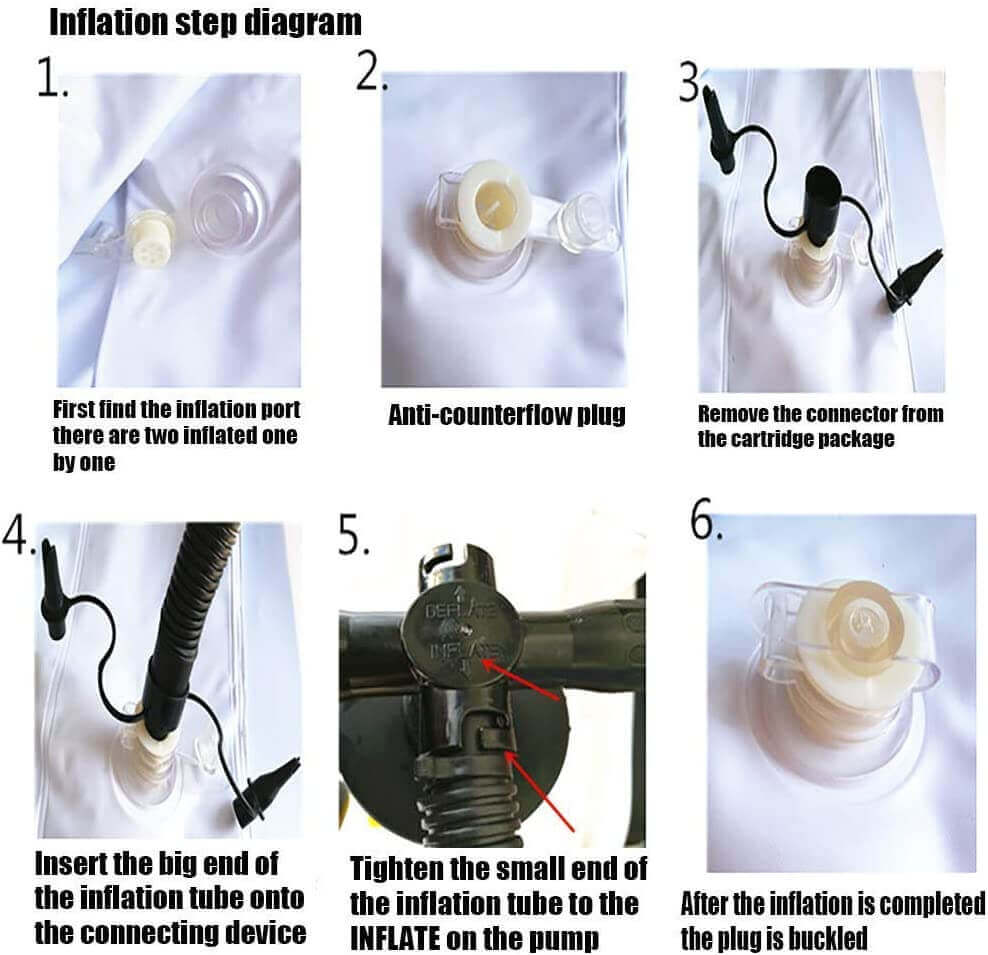 Inflation step diagram

1.

First find the inflation port there are two inflated one by one

2.

Anti-counterflow plug

3

Remove the connector from the cartridge package

4.

Insert the big end of the inflation tube onto the connecting device

5.

DEFLATE

INFLATE

Tighten the small end of the inflation tube to the INFLATE on the pump

6.

After the inflation is completed the plug is buckled