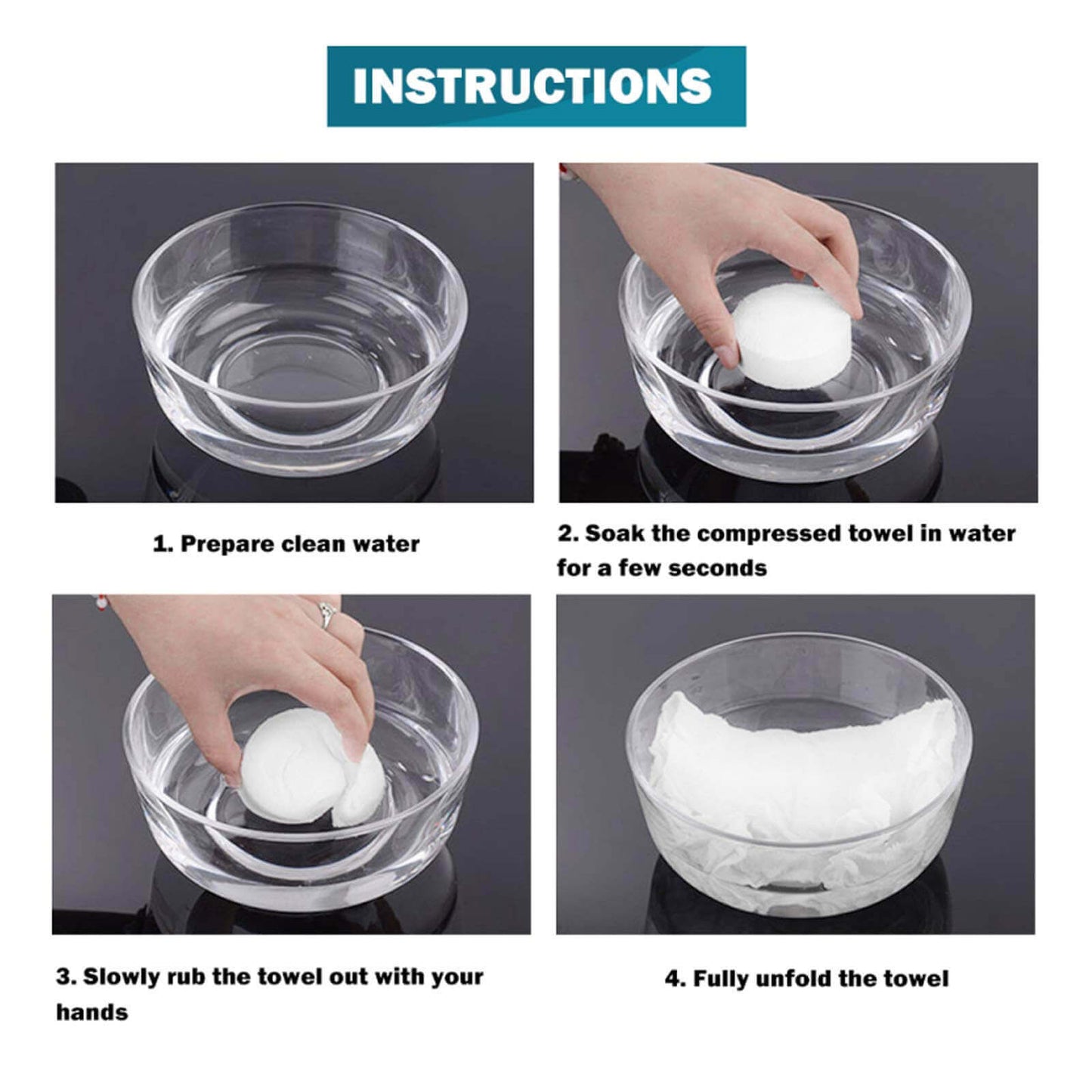 INSTRUCTIONS

1. Prepare clean water

2. Soak the compressed towel in water for a few seconds

3. Slowly rub the towel out with your hands

4. Fully unfold the towel