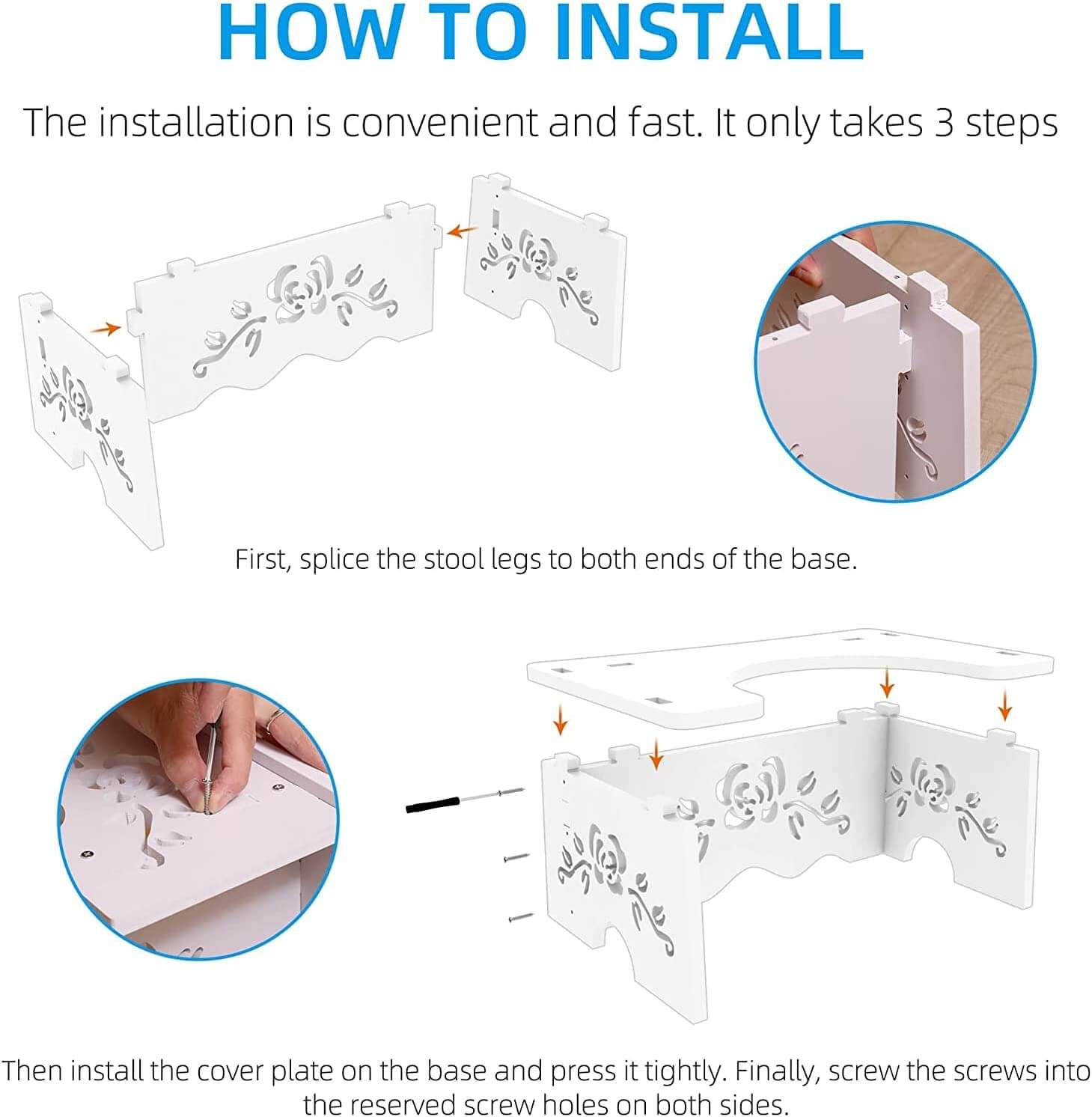 HOW TO INSTALL

The installation is convenient and fast. It only takes 3 steps

First, splice the stool legs to both ends of the base.

Then install the cover plate on the base and press it tightly. Finally, screw the screws into the reserved screw holes on both sides.